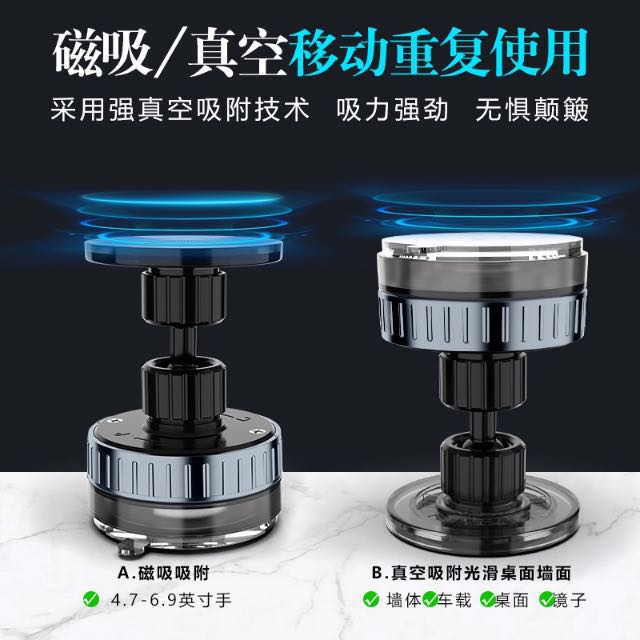 磁吸/真空移动重复使用

采用强真空吸附技术 吸力强劲 无惧颠簸

A.磁吸吸附

4.7-6.9英寸手

B.真空吸附光滑桌面墙面

墙体 车载 桌面 镜子