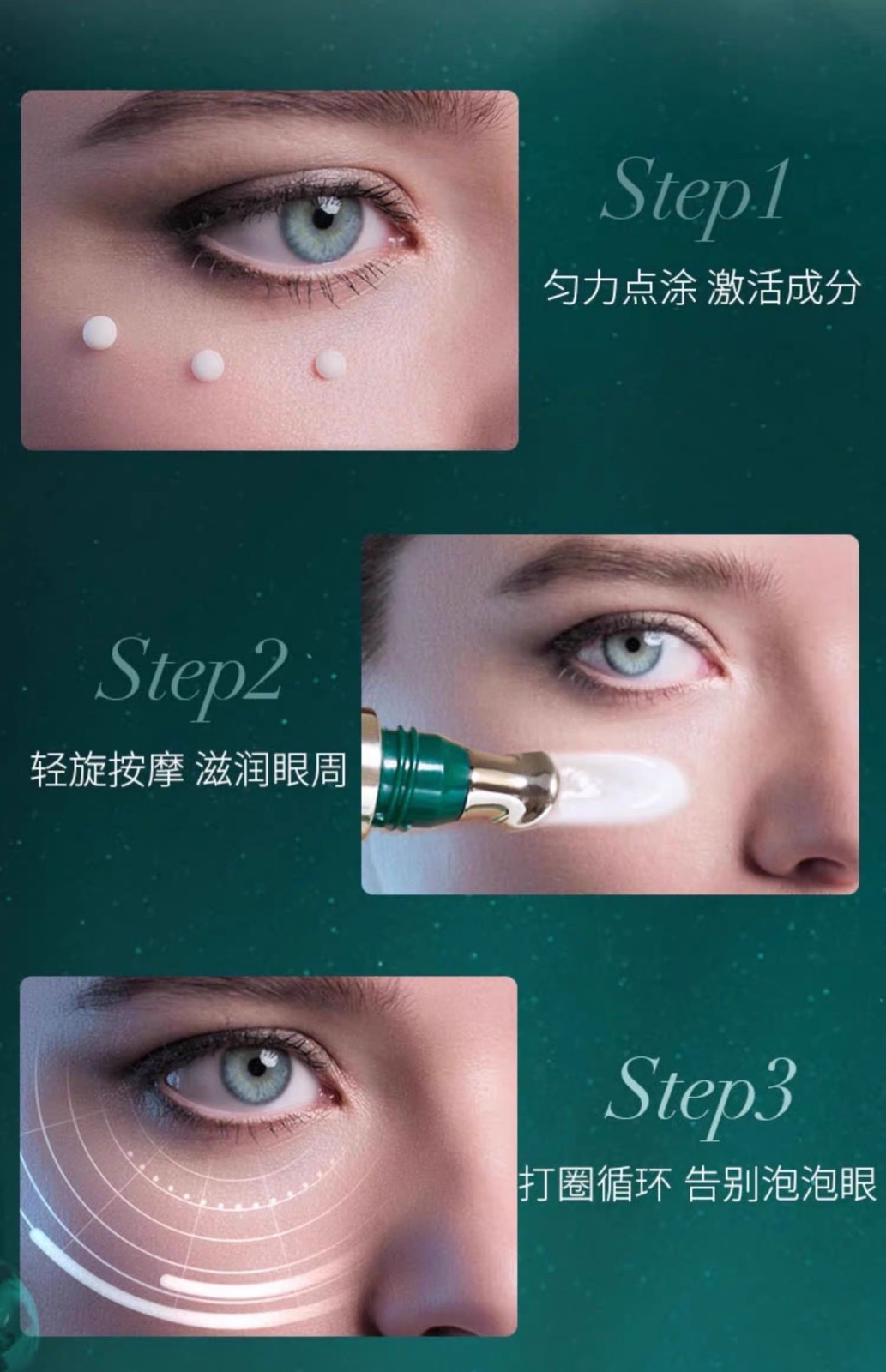 Step1
匀力点涂 激活成分

Step2
轻旋按摩 滋润眼周

Step3
打圈循环 告别泡泡眼