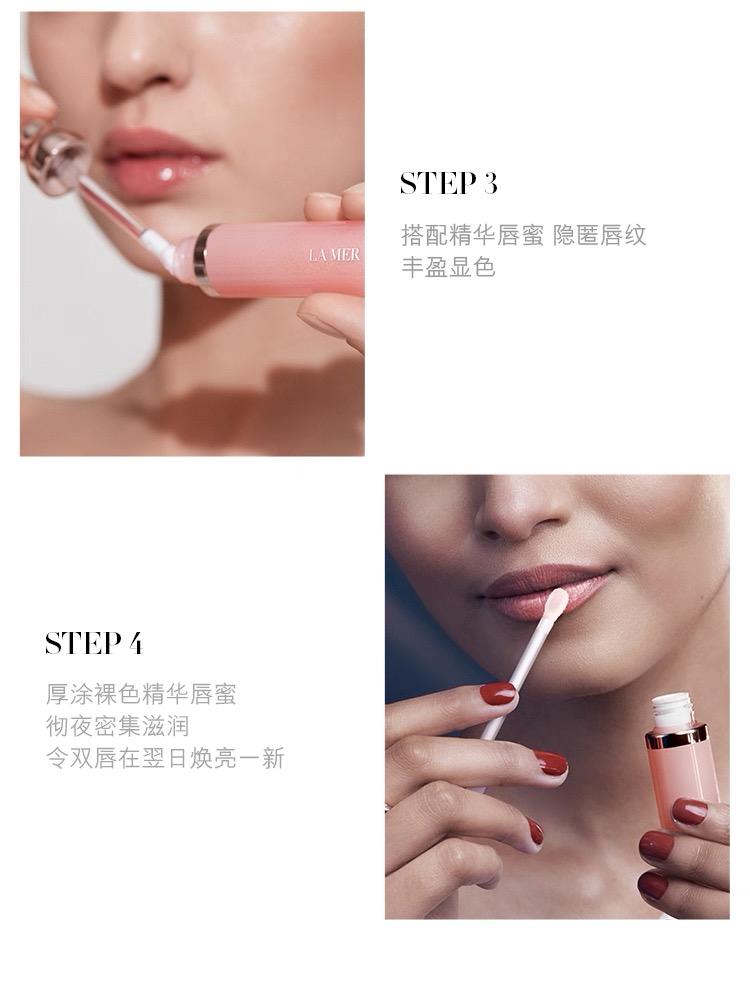 LA MER

STEP 3

搭配精华唇蜜 隐匿唇纹
丰盈显色

STEP 4

厚涂裸色精华唇蜜
彻夜密集滋润
令双唇在翌日焕亮一新