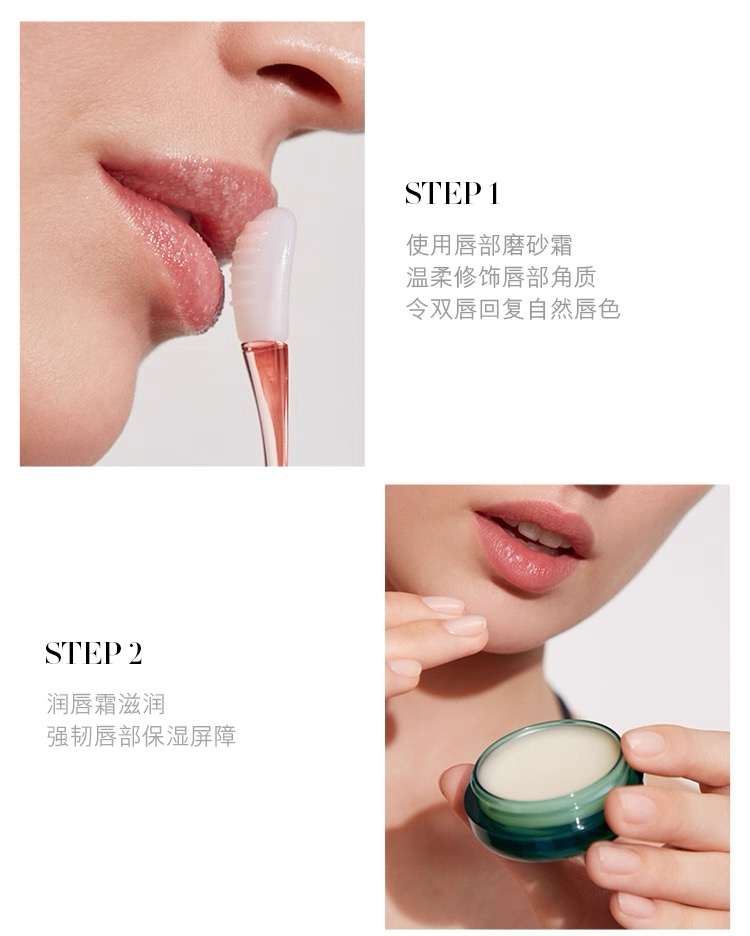 STEP 1

使用唇部磨砂霜
温柔修饰唇部角质
令双唇回复自然唇色

STEP 2

润唇霜滋润
强韧唇部保湿屏障